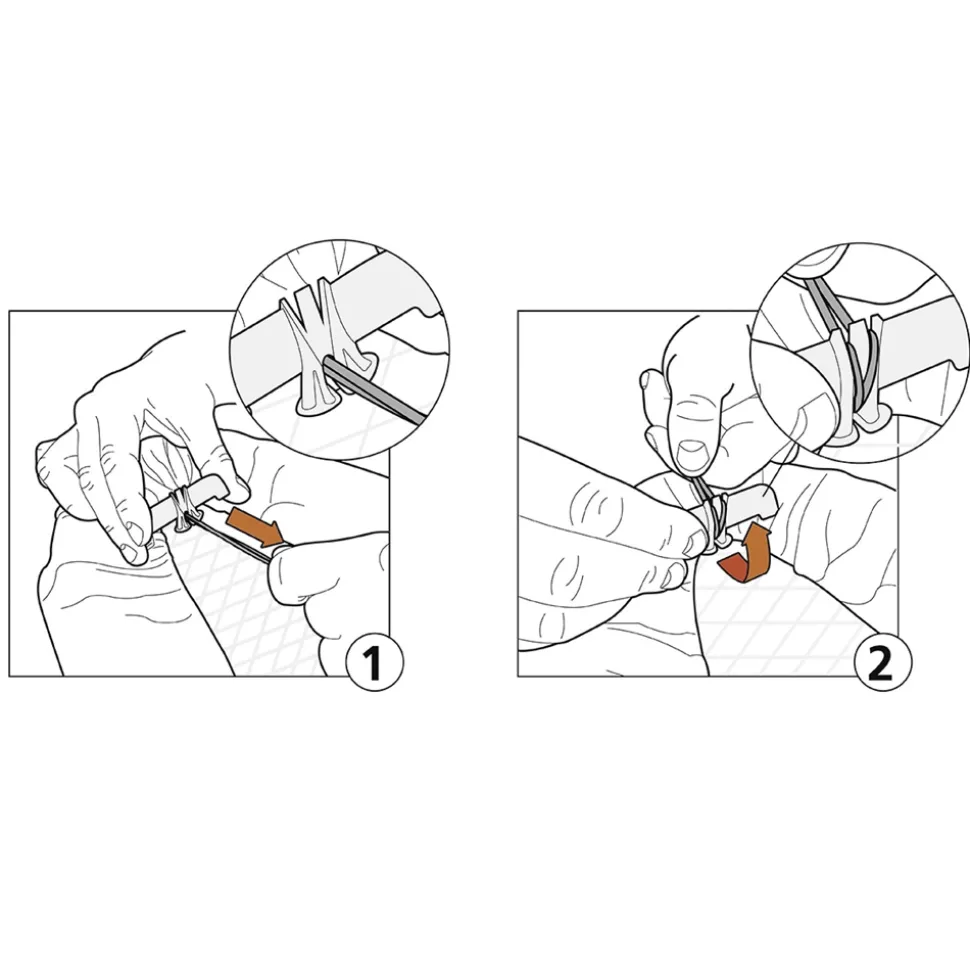 1

2